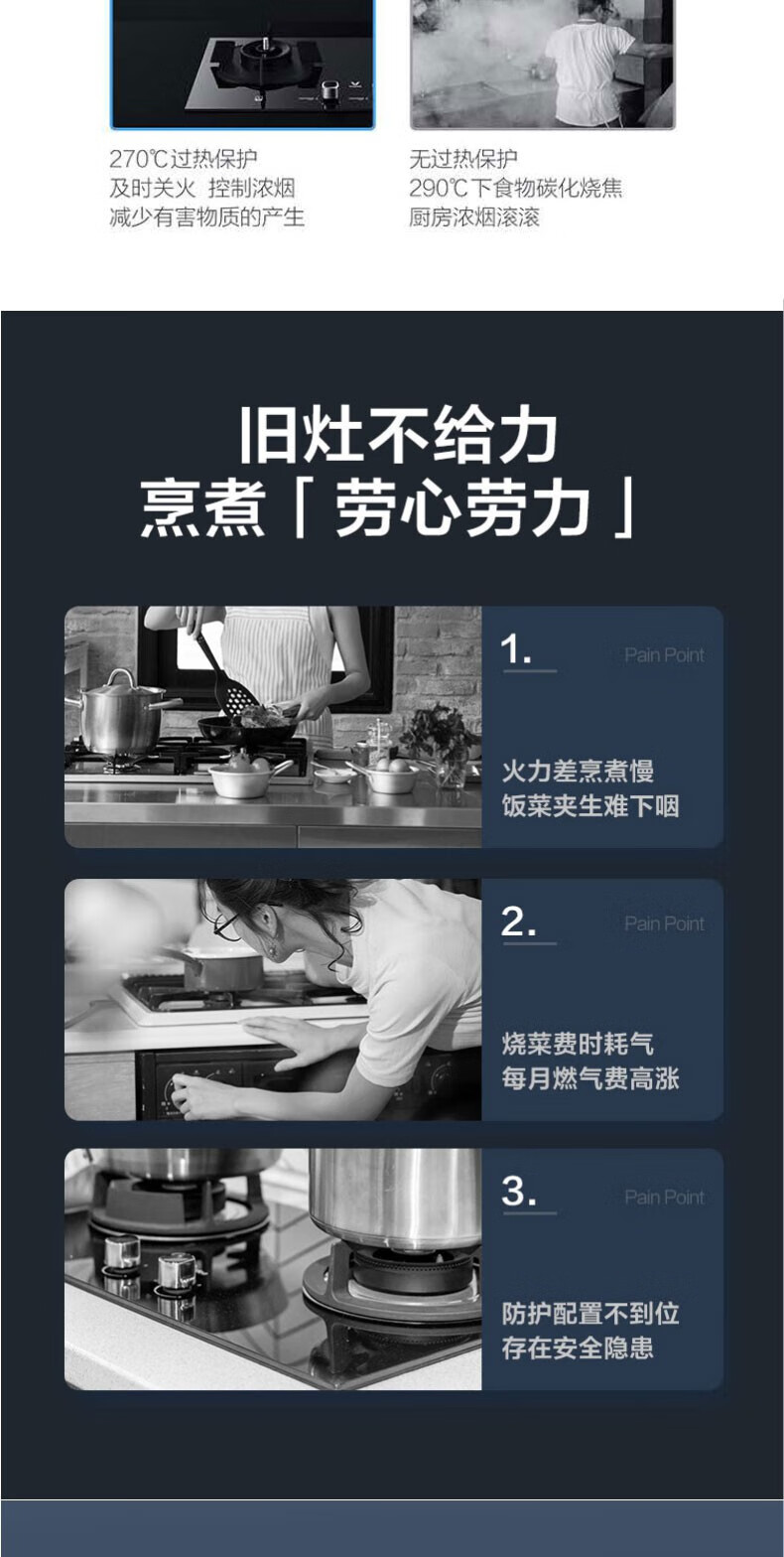 270℃过热保护
及时关火 控制浓烟
减少有害物质的产生

无过热保护
290℃下食物碳化烧焦
厨房浓烟滚滚

旧灶不给力
烹煮「劳心劳力」

1.
Pain Point
火力差烹煮慢
饭菜夹生难下咽

2.
Pain Point
烧菜费时耗气
每月燃气费高涨

3.
Pain Point
防护配置不到位
存在安全隐患